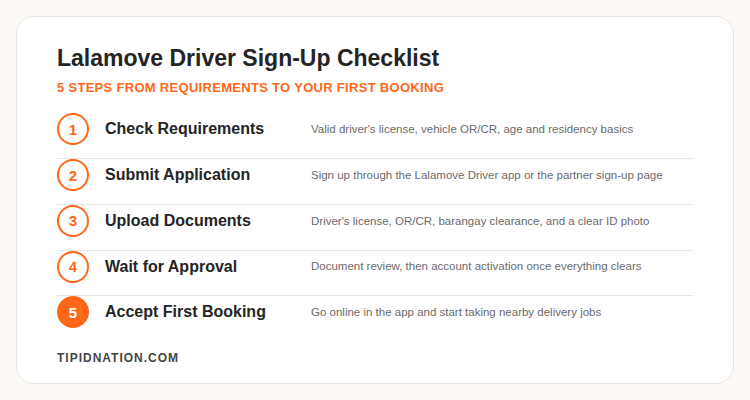 Lalamove Driver Sign-Up Checklist

5 STEPS FROM REQUIREMENTS TO YOUR FIRST BOOKING

1 Check Requirements
Valid driver's license, vehicle OR/CR, age and residency basics

2 Submit Application
Sign up through the Lalamove Driver app or the partner sign-up page

3 Upload Documents
Driver's license, OR/CR, barangay clearance, and a clear ID photo

4 Wait for Approval
Document review, then account activation once everything clears

5 Accept First Booking
Go online in the app and start taking nearby delivery jobs

TIPIDNATION.COM